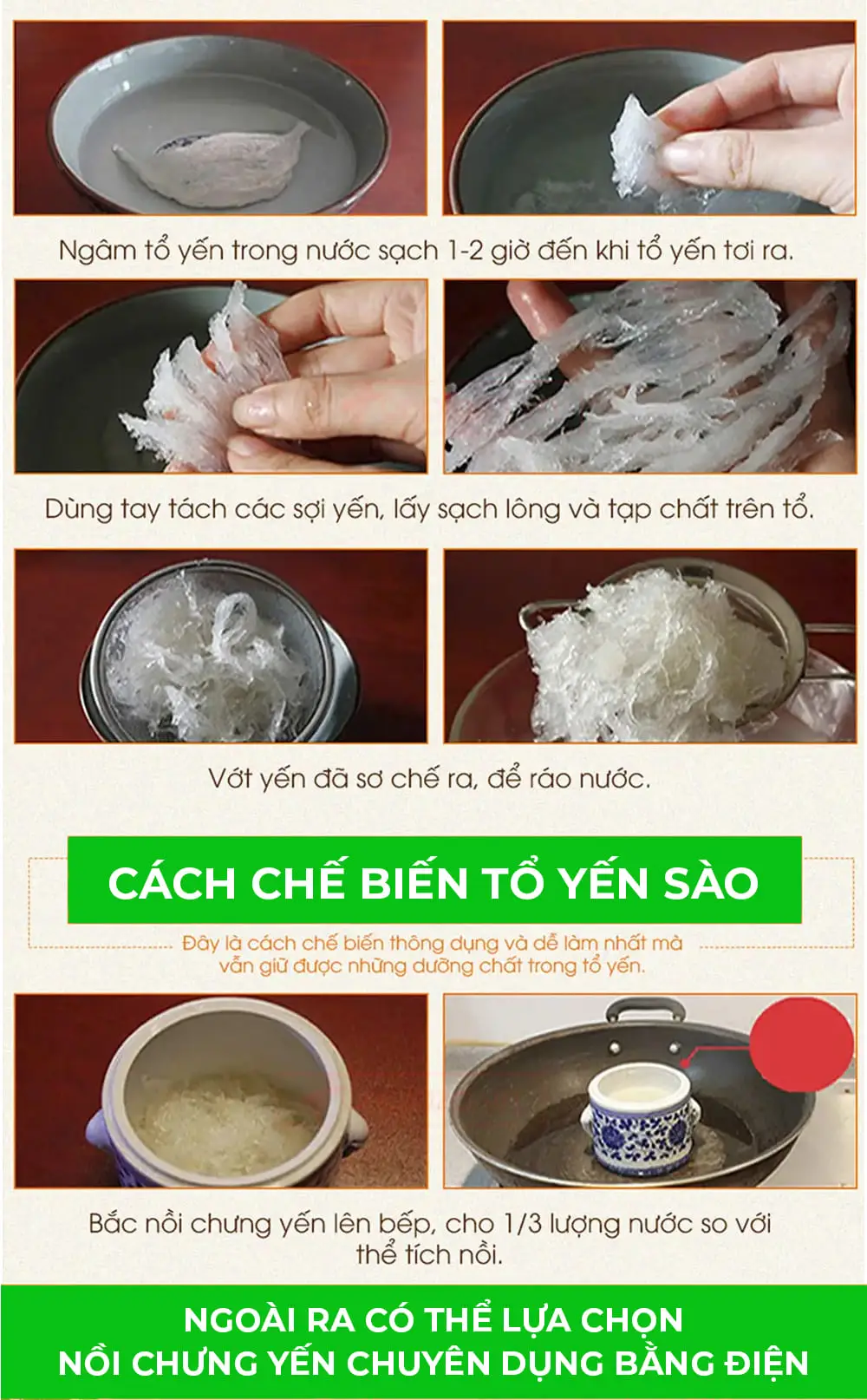 Ngâm tổ yến trong nước sạch 1-2 giờ đến khi tổ yến tơi ra.

Dùng tay tách các sợi yến, lấy sạch lông và tạp chất trên tổ.

Vớt yến đã sơ chế ra, để ráo nước.

CÁCH CHẾ BIẾN TỔ YẾN SÀO

Đây là cách chế biến thông dụng và dễ làm nhất mà vẫn giữ được những dưỡng chất trong tổ yến.

Bắc nồi chưng yến lên bếp, cho 1/3 lượng nước so với thể tích nồi.

NGOÀI RA CÓ THỂ LỰA CHỌN
NỒI CHƯNG YẾN CHUYÊN DỤNG BẰNG ĐIỆN