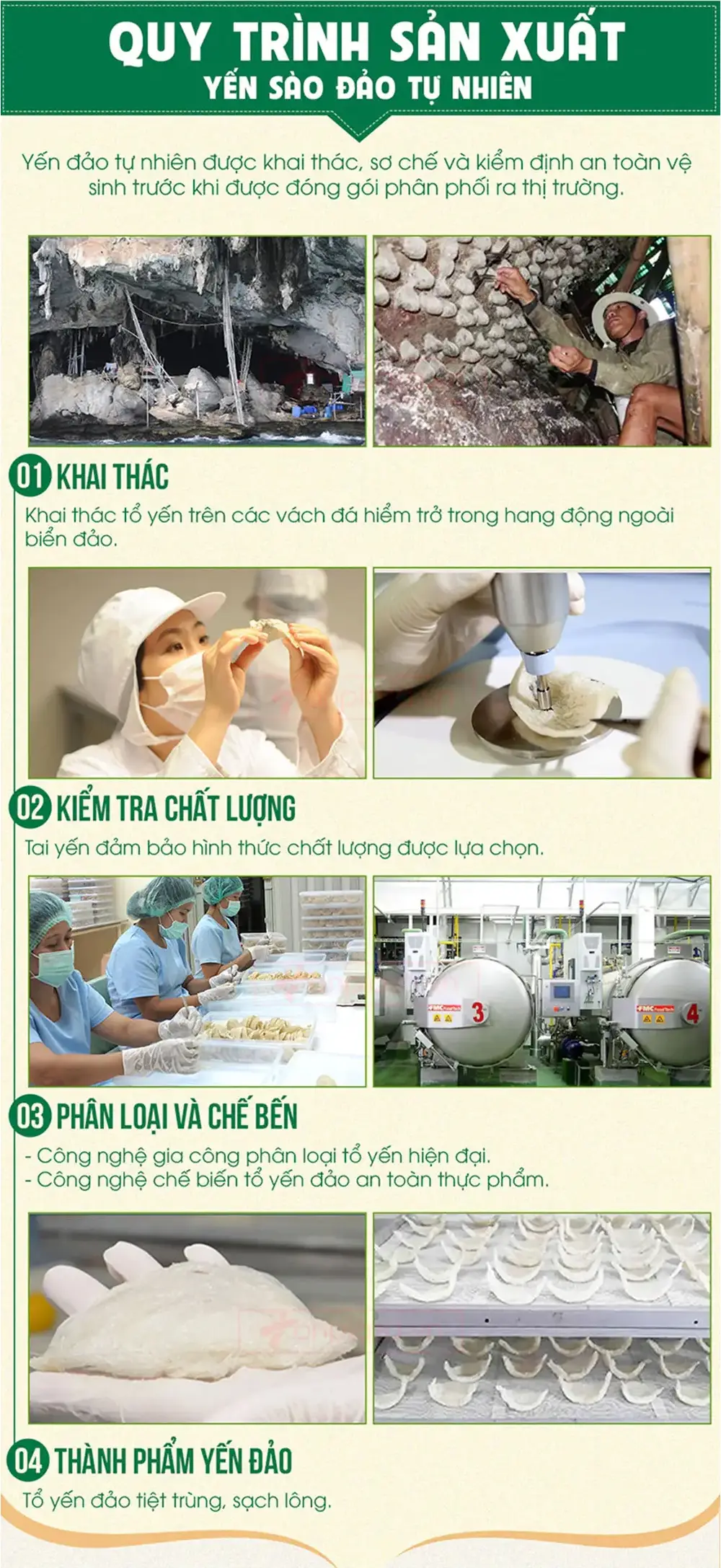 QUY TRÌNH SẢN XUẤT
YẾN SÀO ĐẢO TỰ NHIÊN

Yến đảo tự nhiên được khai thác, sơ chế và kiểm định an toàn vệ sinh trước khi được đóng gói phân phối ra thị trường.

01 KHAI THÁC
Khai thác tổ yến trên các vách đá hiểm trở trong hang động ngoài biển đảo.

02 KIỂM TRA CHẤT LƯỢNG
Tai yến đảm bảo hình thức chất lượng được lựa chọn.

3
4

03 PHÂN LOẠI VÀ CHẾ BẾN
- Công nghệ gia công phân loại tổ yến hiện đại.
- Công nghệ chế biến tổ yến đảo an toàn thực phẩm.

04 THÀNH PHẨM YẾN ĐẢO
Tổ yến đảo tiệt trùng, sạch lông.